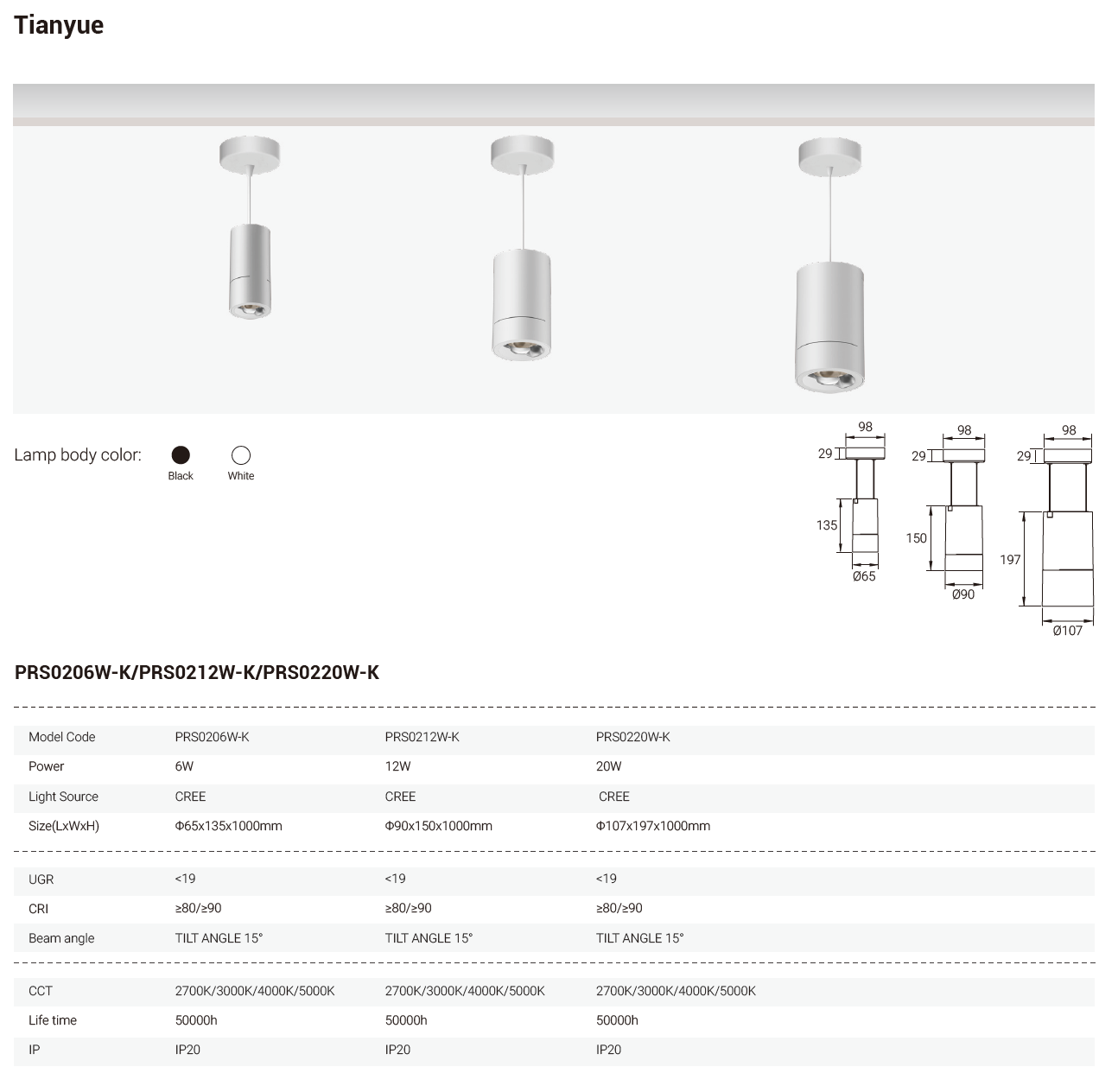 Tianyue

Lamp body color: Black White

98
29
135
Ø65

98
29
150
Ø90

98
29
197
Ø107

PRS0206W-K/PRS0212W-K/PRS0220W-K

| Model Code | PRS0206W-K | PRS0212W-K | PRS0220W-K |
|---|---|---|---|
| Power | 6W | 12W | 20W |
| Light Source | CREE | CREE | CREE |
| Size(LxWxH) | Φ65x135x1000mm | Φ90x150x1000mm | Φ107x197x1000mm |
| UGR | <19 | <19 | <19 |
| CRI | ≥80/≥90 | ≥80/≥90 | ≥80/≥90 |
| Beam angle | TILT ANGLE 15° | TILT ANGLE 15° | TILT ANGLE 15° |
| CCT | 2700K/3000K/4000K/5000K | 2700K/3000K/4000K/5000K | 2700K/3000K/4000K/5000K |
| Life time | 50000h | 50000h | 50000h |
| IP | IP20 | IP20 | IP20 |